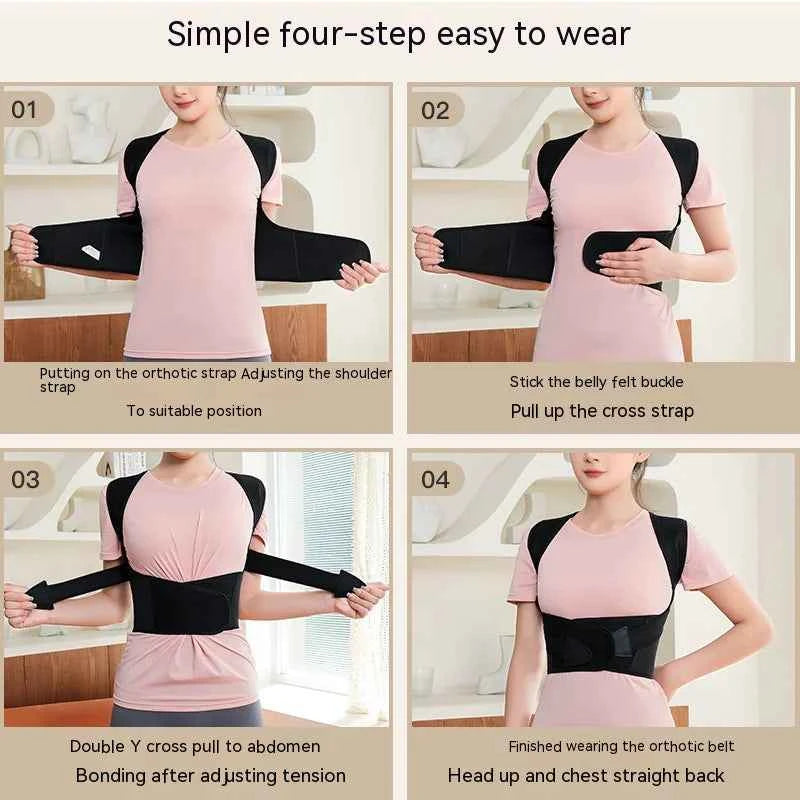 Simple four-step easy to wear

01

Putting on the orthotic strap Adjusting the shoulder strap

To suitable position

02

Stick the belly felt buckle

Pull up the cross strap

03

Double Y cross pull to abdomen

Bonding after adjusting tension

04

Finished wearing the orthotic belt

Head up and chest straight back